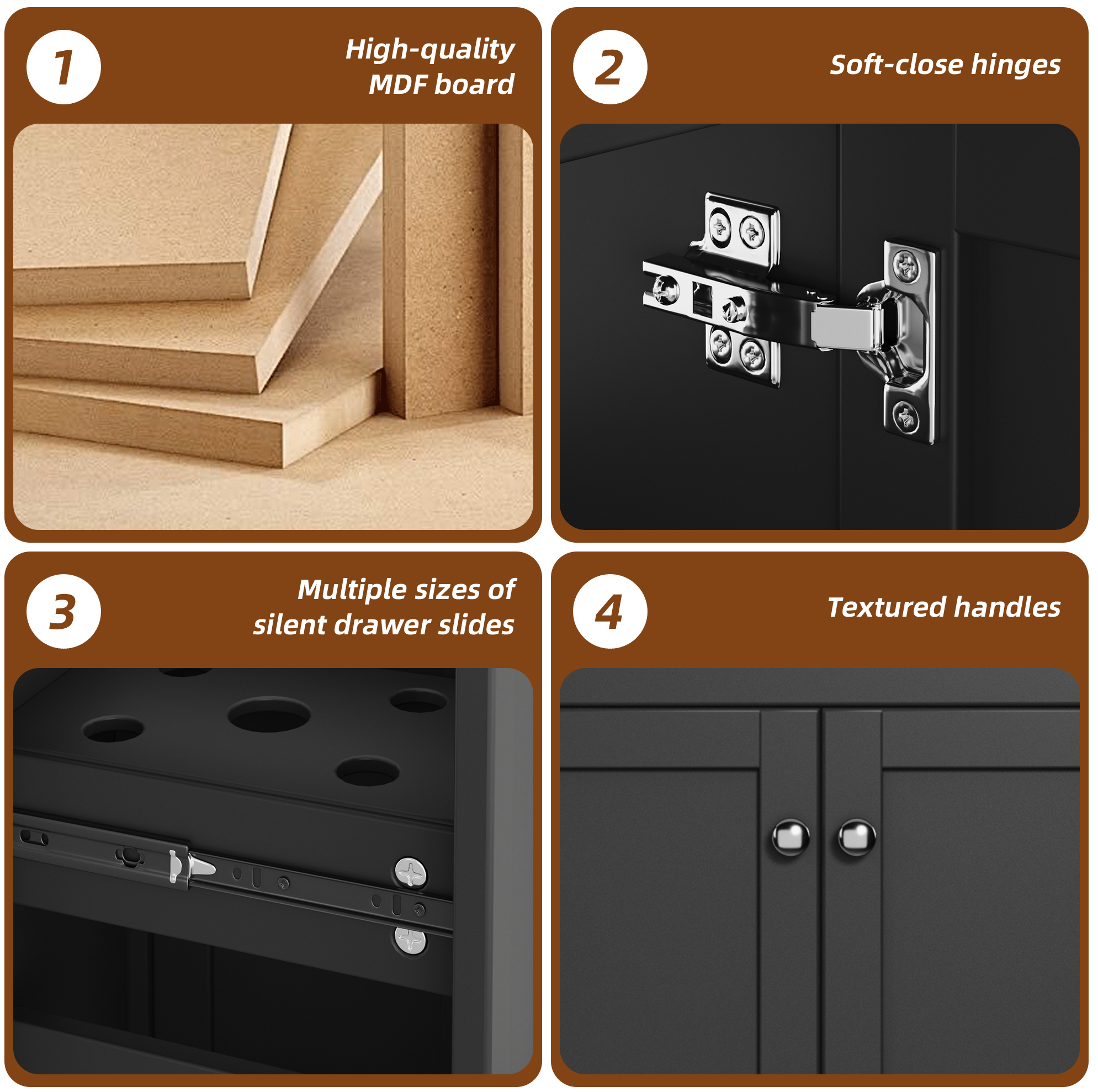 1

High-quality MDF board

2

Soft-close hinges

3

Multiple sizes of silent drawer slides

4

Textured handles