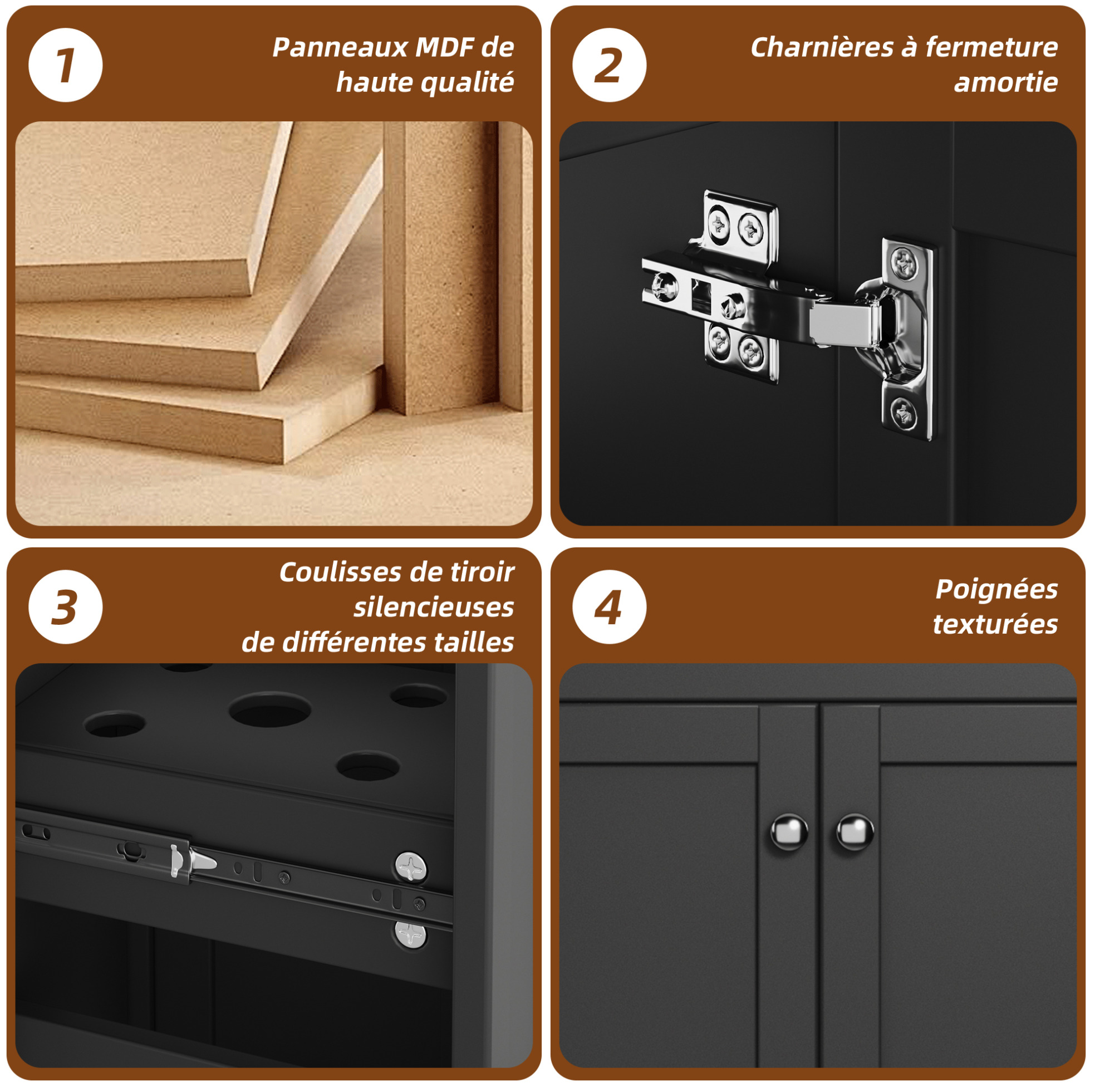 1

Panneaux MDF de haute qualité

2

Charnières à fermeture amortie

3

Coulisses de tiroir silencieuses de différentes tailles

4

Poignées texturées