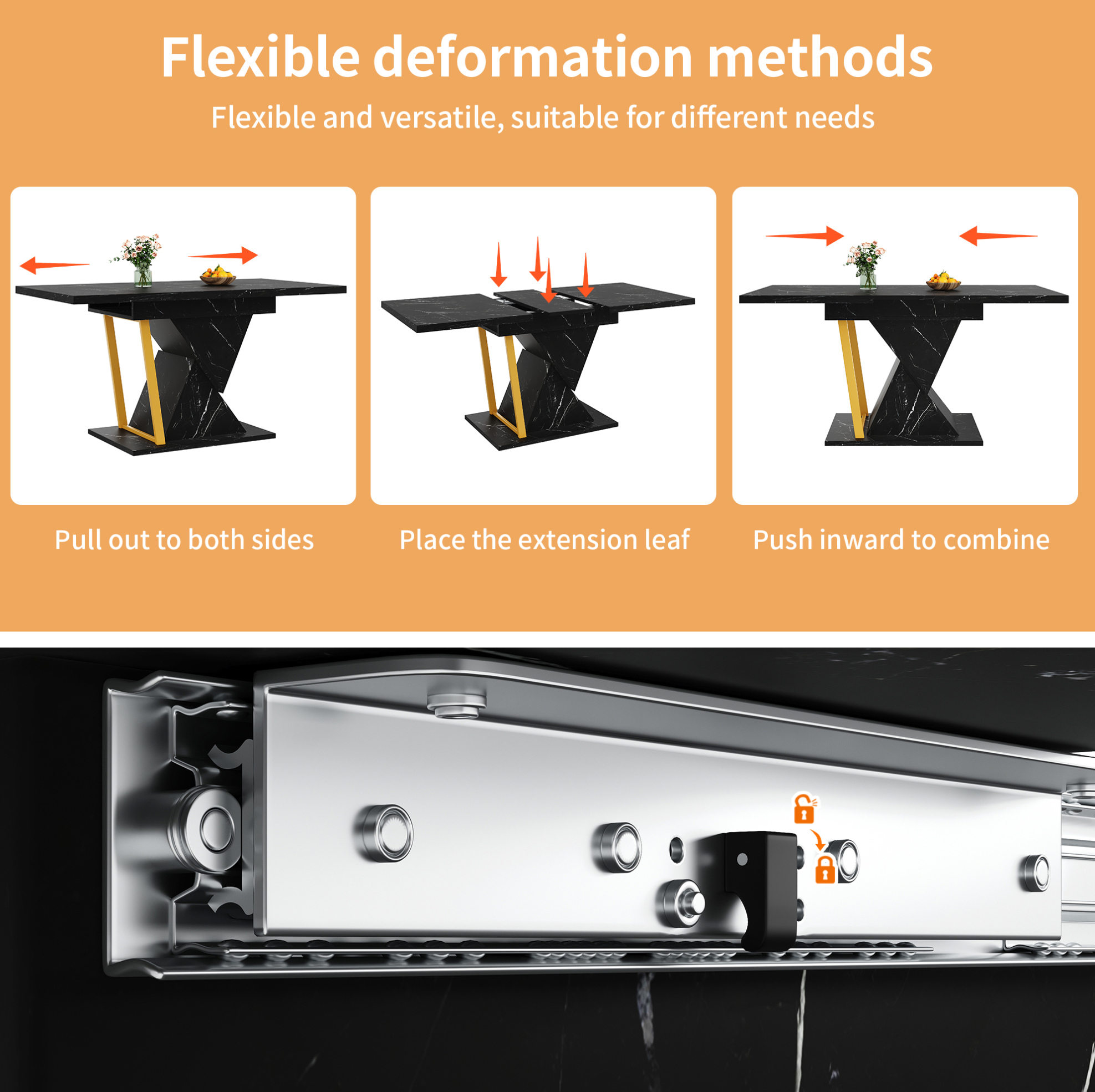 Flexible deformation methods

Flexible and versatile, suitable for different needs

Pull out to both sides

Place the extension leaf

Push inward to combine