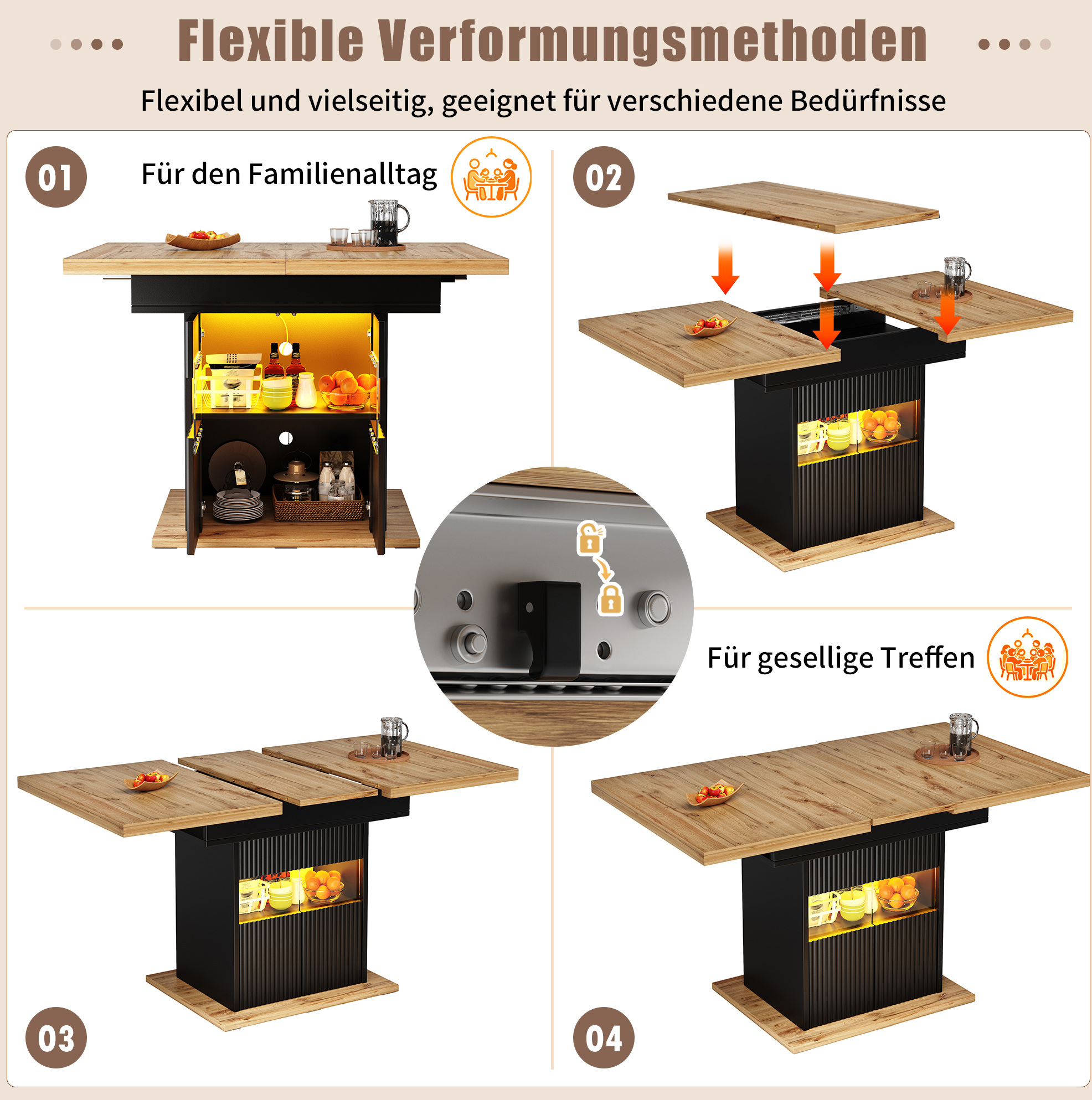 Flexible Verformungsmethoden

Flexibel und vielseitig, geeignet für verschiedene Bedürfnisse

01

Für den Familienalltag

02

Für gesellige Treffen

03

04