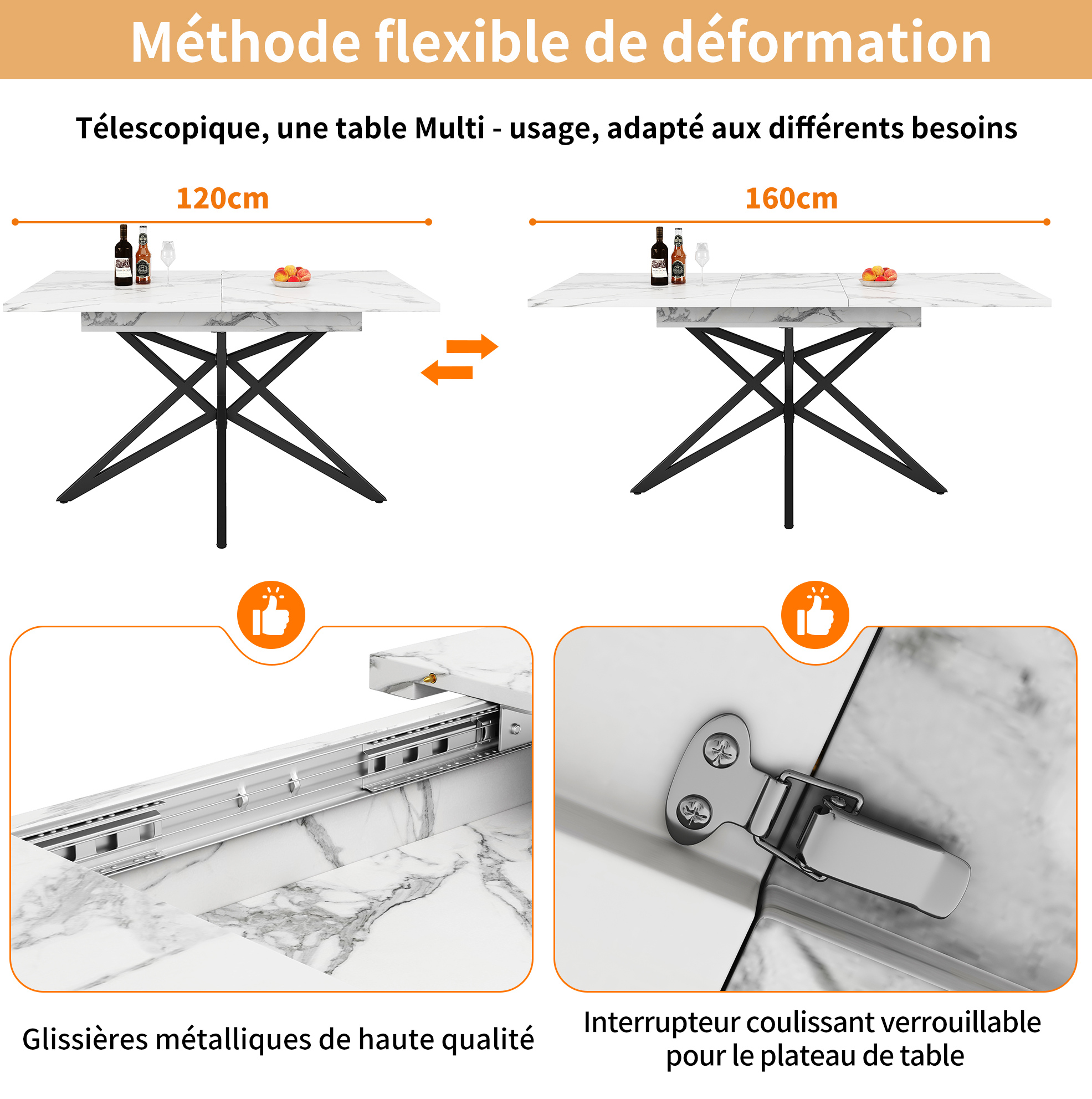 Méthode flexible de déformation

Télescopique, une table Multi - usage, adapté aux différents besoins

120cm

160cm

Glissières métalliques de haute qualité

Interrupteur coulissant verrouillable pour le plateau de table