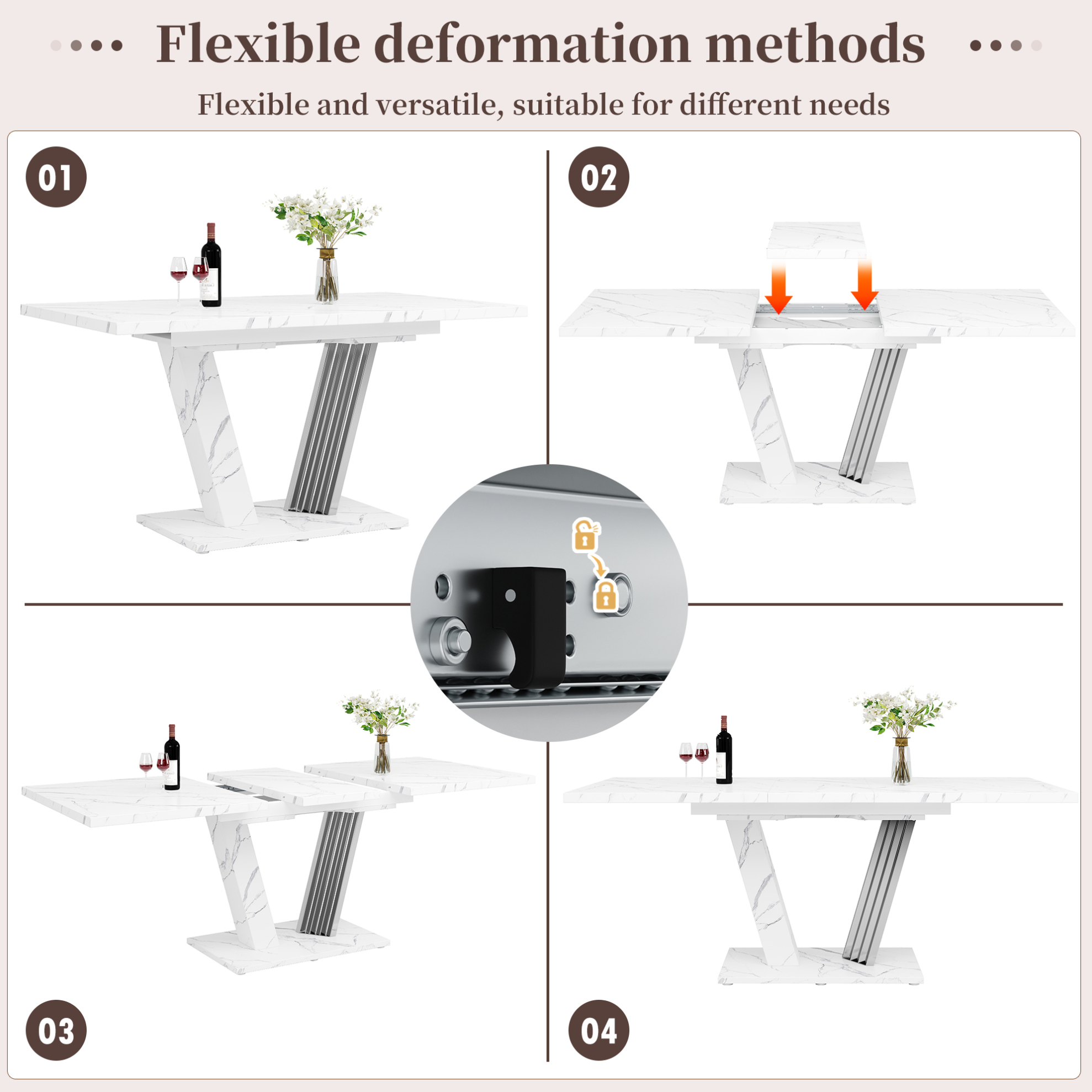 Flexible deformation methods

Flexible and versatile, suitable for different needs

01

02

03

04