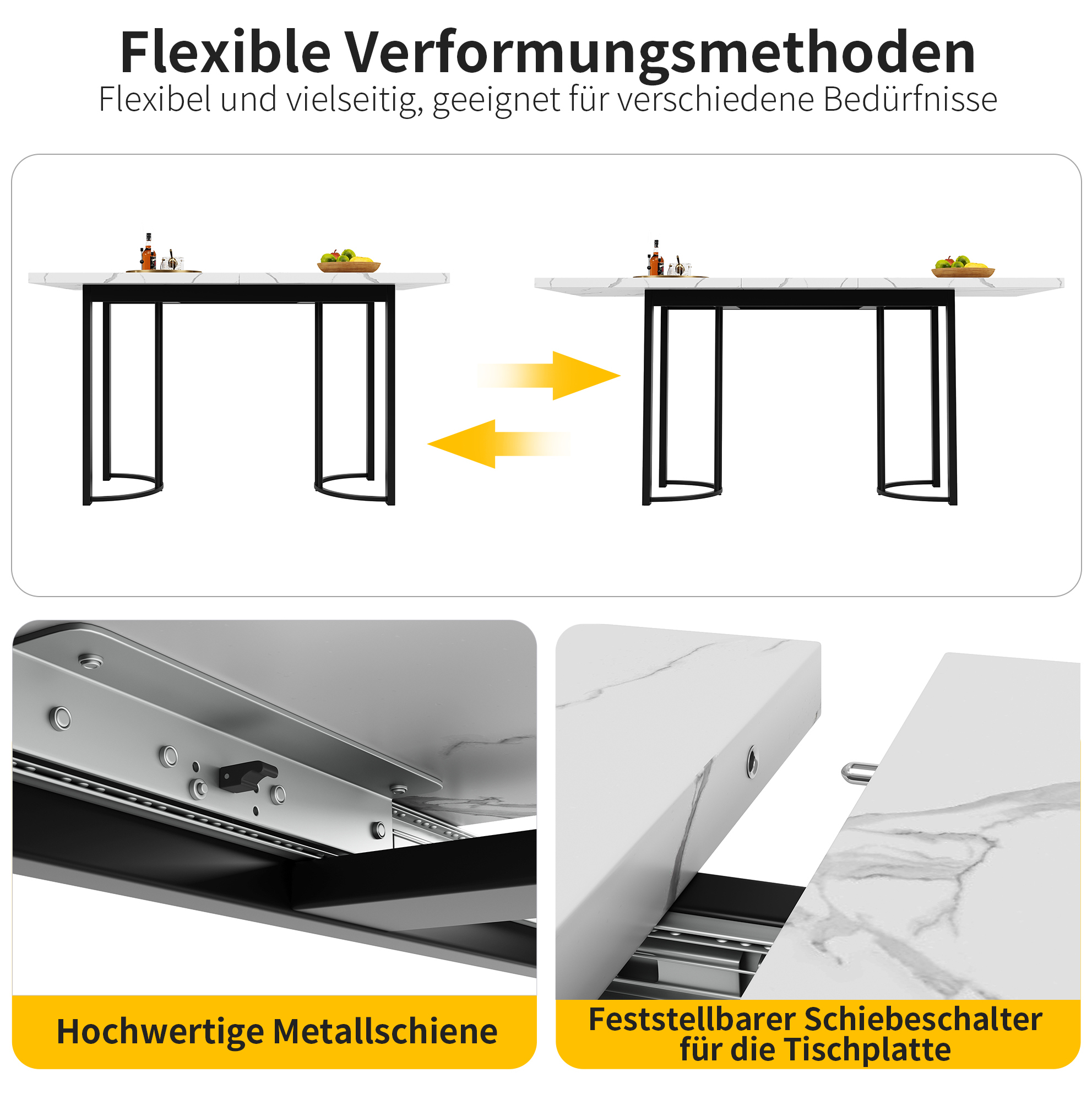 Flexible Verformungsmethoden
Flexibel und vielseitig, geeignet für verschiedene Bedürfnisse

Hochwertige Metallschiene

Feststellbarer Schiebeschalter für die Tischplatte