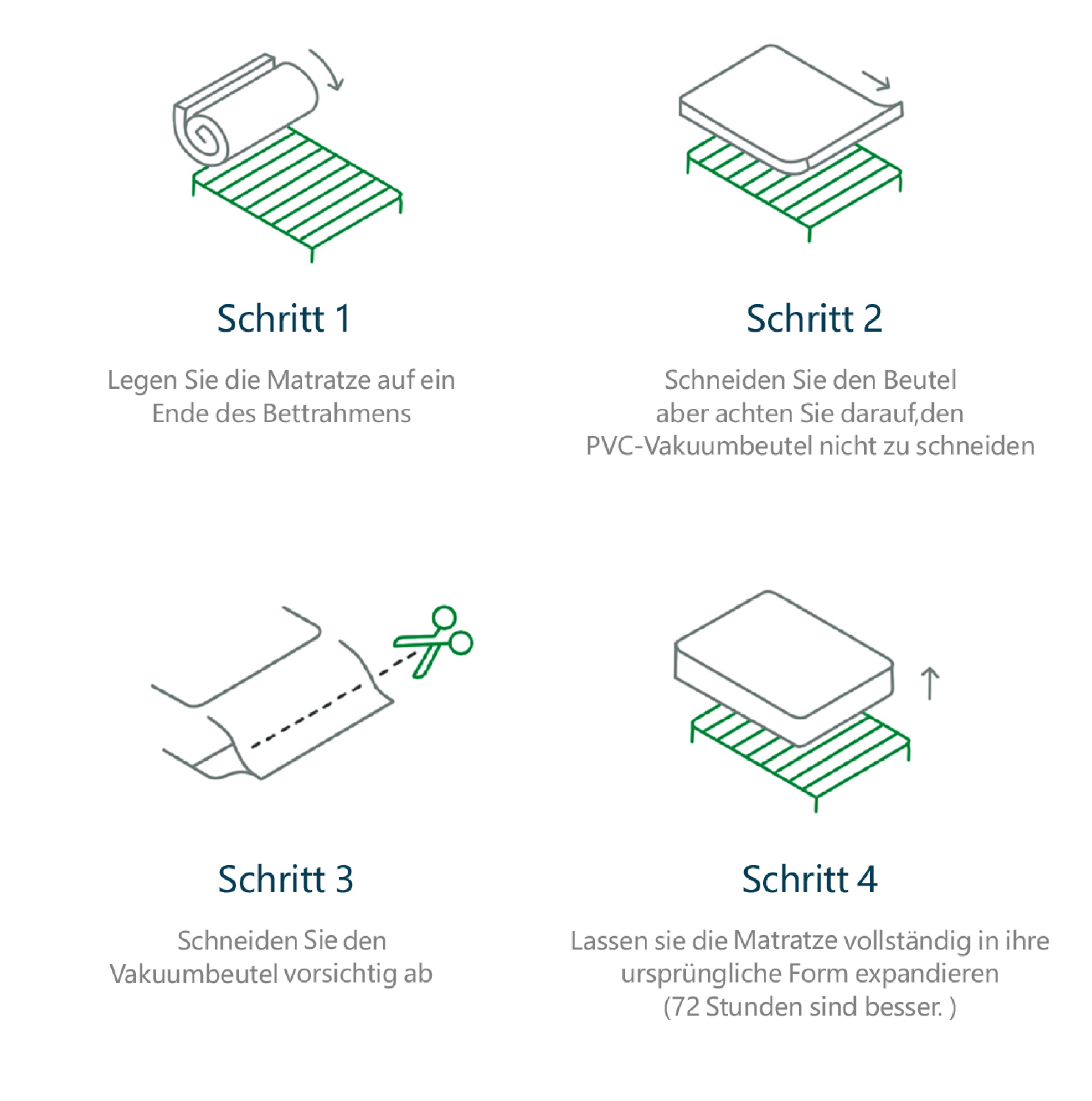 Schritt 1

Legen Sie die Matratze auf ein Ende des Bettrahmens

Schritt 2

Schneiden Sie den Beutel aber achten Sie darauf,den PVC-Vakuumbeutel nicht zu schneiden

Schritt 3

Schneiden Sie den Vakuumbeutel vorsichtig ab

Schritt 4

Lassen sie die Matratze vollständig in ihre ursprüngliche Form expandieren (72 Stunden sind besser. )