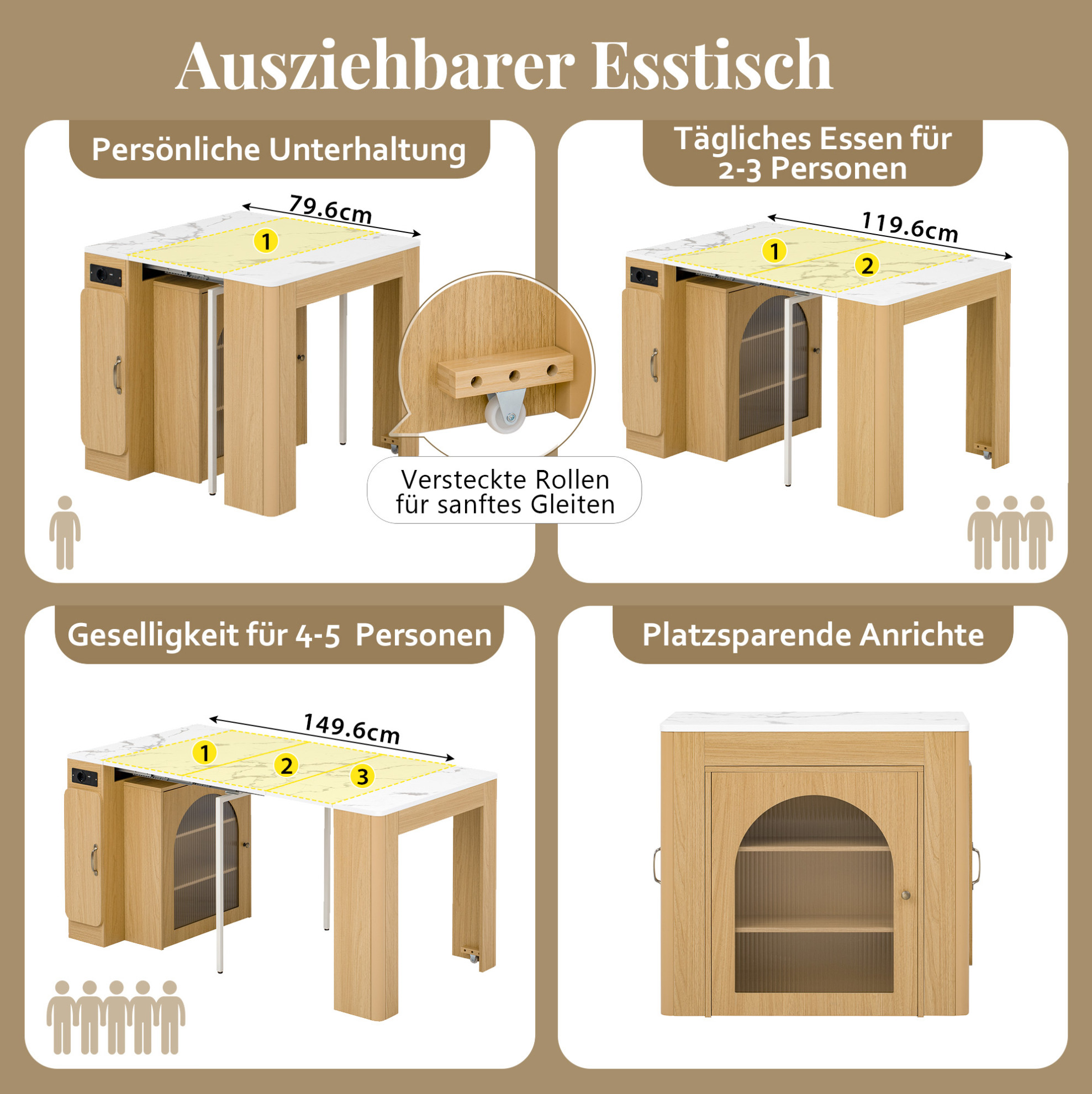 Ausziehbarer Esstisch

Persönliche Unterhaltung

79.6cm

1

Versteckte Rollen für sanftes Gleiten

Tägliches Essen für 2-3 Personen

119.6cm

1

2

Geselligkeit für 4-5 Personen

149.6cm

1

2

3

Platzsparende Anrichte